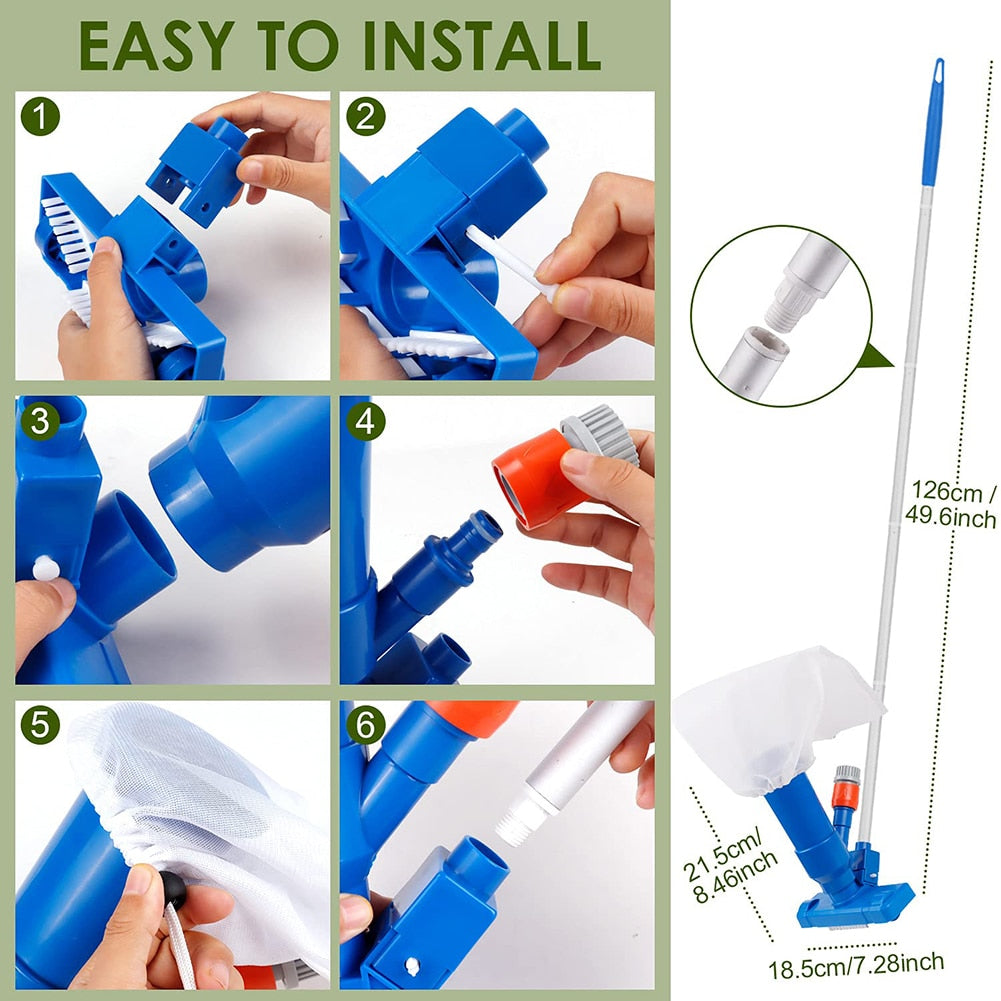 EASY TO INSTALL

1

2

3

4

5

6

126cm / 49.6inch

21.5cm/ 8.46inch

18.5cm/7.28inch